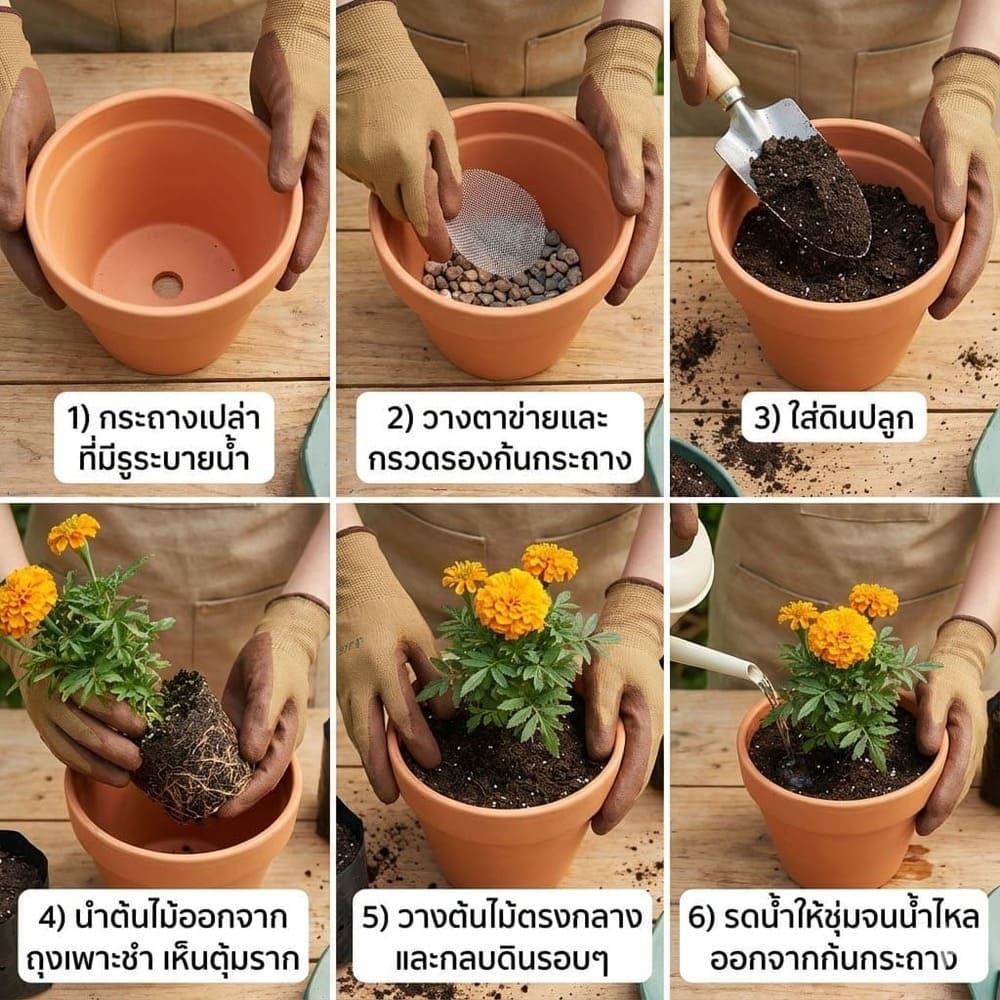 1) กระถางเปล่า ที่มีรูระบายน้ำ

2) วางตาข่ายและ กรวดรองก้นกระถาง

3) ใส่ดินปลูก

4) นำต้นไม้ออกจาก ถุงเพาะชำ เห็นตุ้มราก

5) วางต้นไม้ตรงกลาง และกลบดินรอบๆ

6) รดน้ำให้ชุ่มจนน้ำไหล ออกจากก้นกระถาง