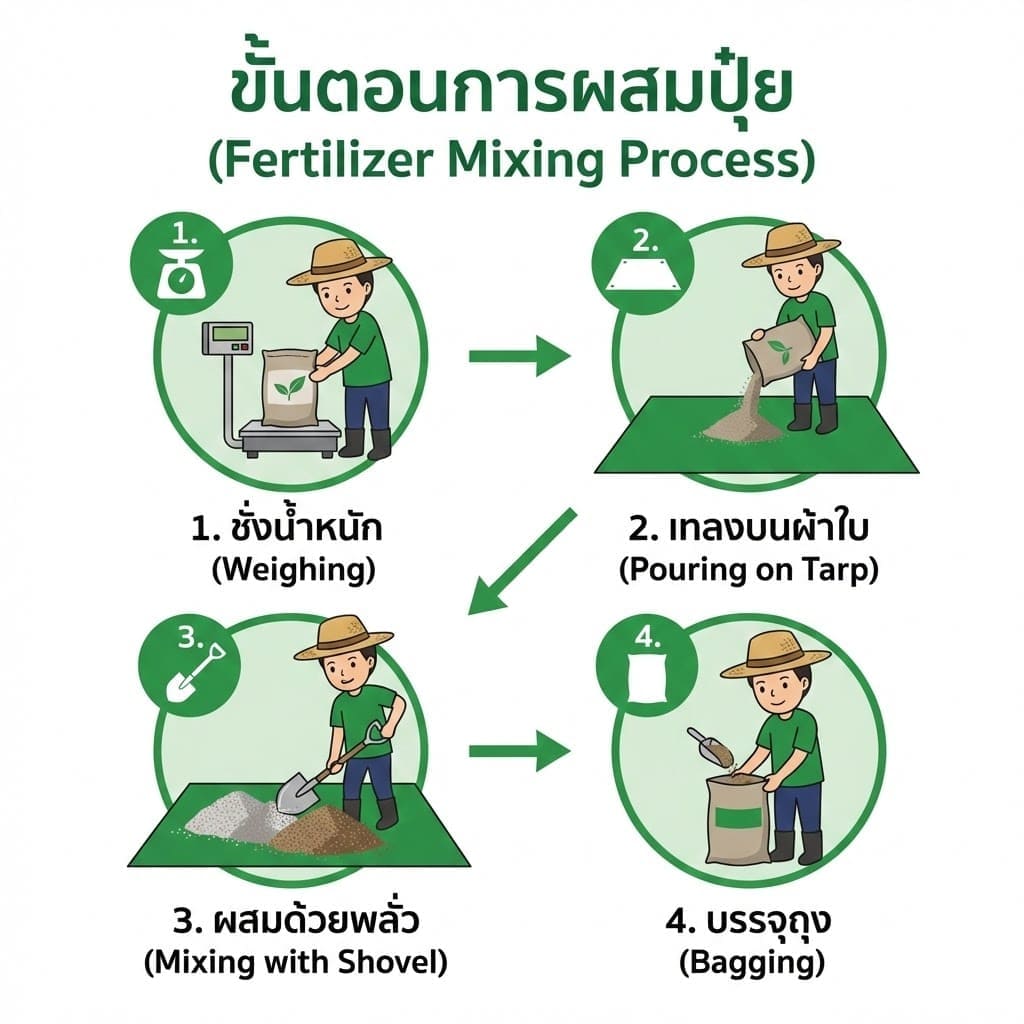 ขั้นตอนการผสมปุ๋ย
(Fertilizer Mixing Process)

1.

2.

1. ชั่งน้ำหนัก
(Weighing)

2. เทลงบนผ้าใบ
(Pouring on Tarp)

3.

4.

3. ผสมด้วยพลั่ว
(Mixing with Shovel)

4. บรรจุถุง
(Bagging)